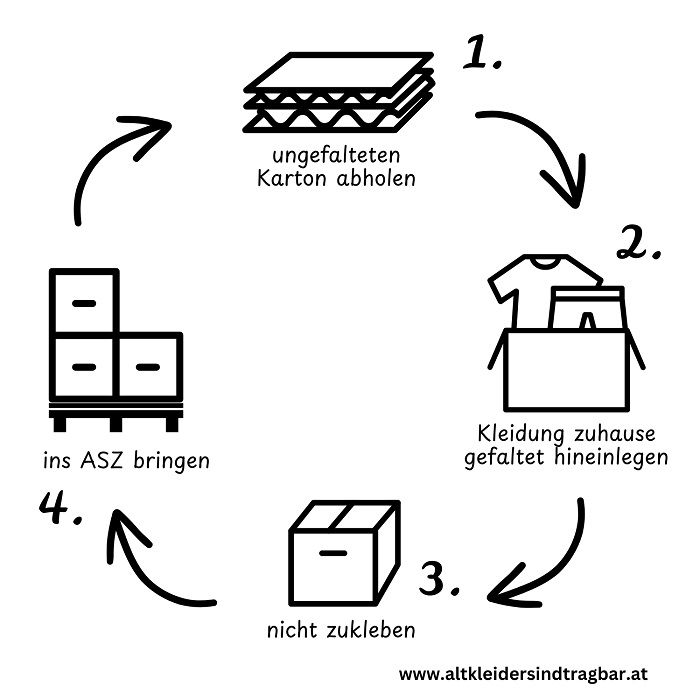 1.

ungefalteten
Karton abholen

2.

Kleidung zuhause
gefaltet hineinlegen

3.

nicht zukleben

4.

ins ASZ bringen

www.altkleidersindtragbar.at